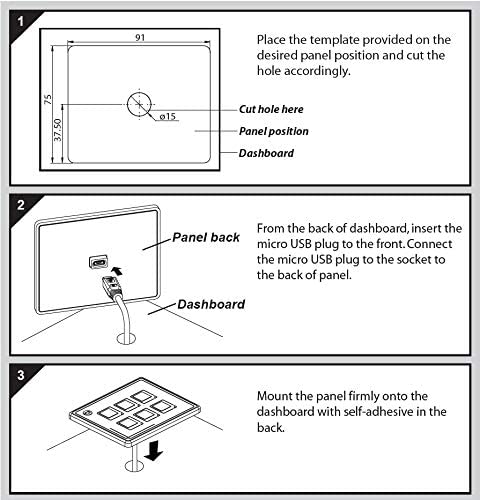 1

91

75

37.50

ø15

Cut hole here

Panel position

Dashboard

Place the template provided on the desired panel position and cut the hole accordingly.

2

Panel back

Dashboard

From the back of dashboard, insert the micro USB plug to the front. Connect the micro USB plug to the socket to the back of panel.

3

Mount the panel firmly onto the dashboard with self-adhesive in the back.