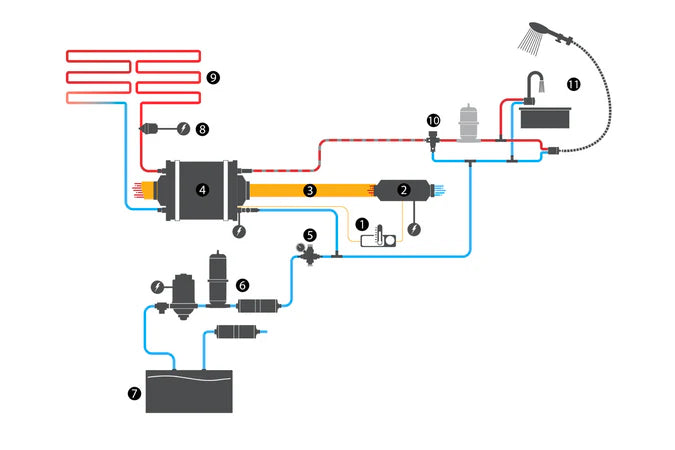 9

8

10

11

4

3

2

1

5

6

7